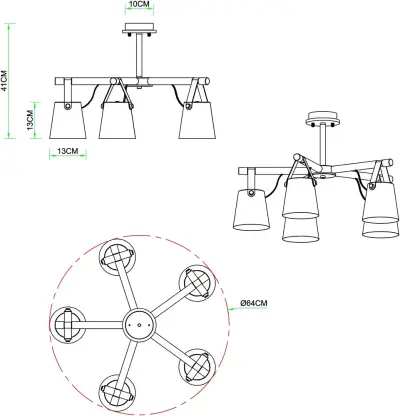 10CM

41CM

13CM

13CM

Ø64CM