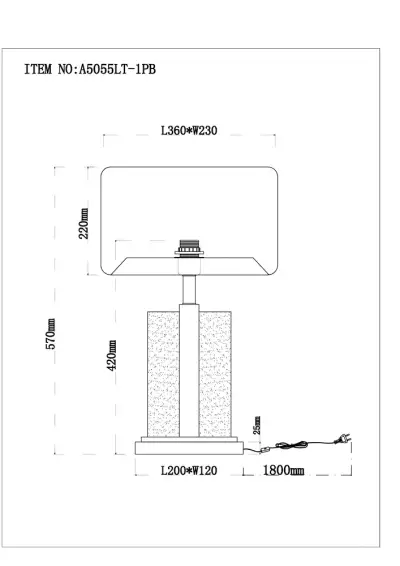 ITEM NO:A5055LT-1PB

L360*W230

220mm

570mm

420mm

25mm

L200*W120

1800mm