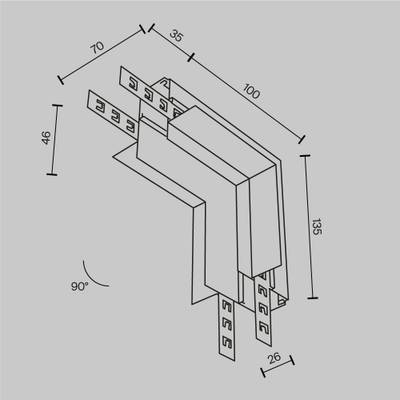 70
35
100
46
135
90°
26