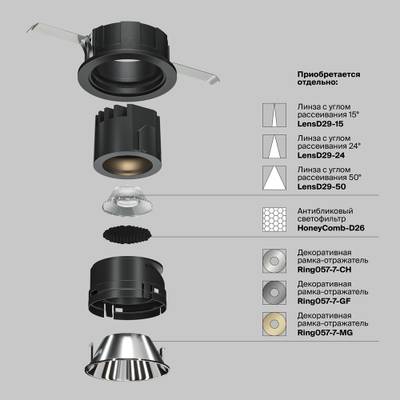 Приобретается отдельно:

Линза с углом рассеивания 15°
LensD29-15

Линза с углом рассеивания 24°
LensD29-24

Линза с углом рассеивания 50°
LensD29-50

Антибликовый светофильтр
HoneyComb-D26

Декоративная рамка-отражатель
Ring057-7-CH

Декоративная рамка-отражатель
Ring057-7-GF

Декоративная рамка-отражатель
Ring057-7-MG