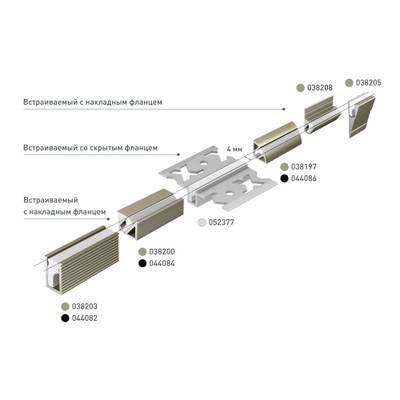 038208

038205

Встраиваемый с накладным фланцем

Встраиваемый со скрытым фланцем

4 мм

038197

044086

Встраиваемый
с накладным фланцем

052377

038200

044084

038203

044082