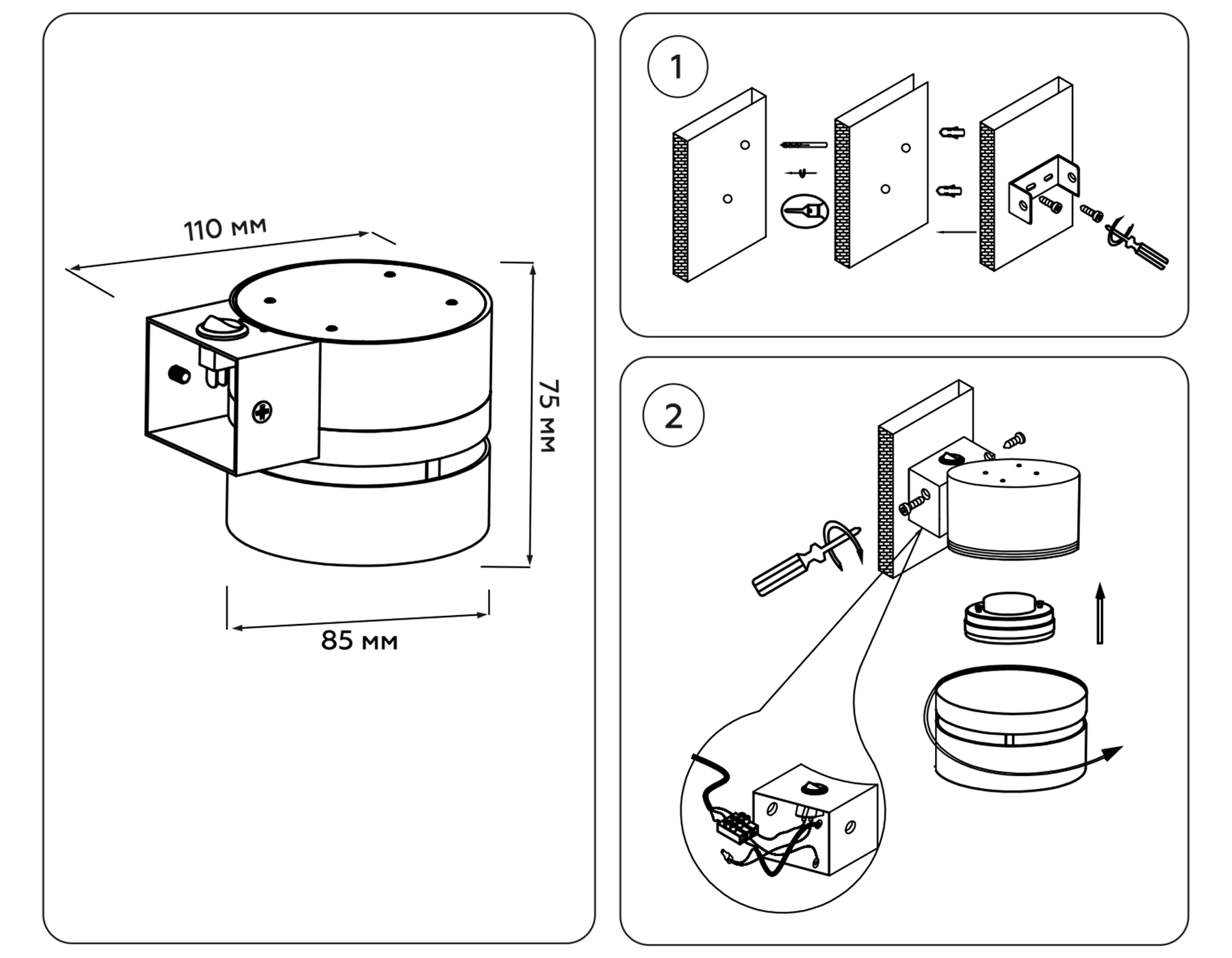 110 мм

75 мм

85 мм

1

2