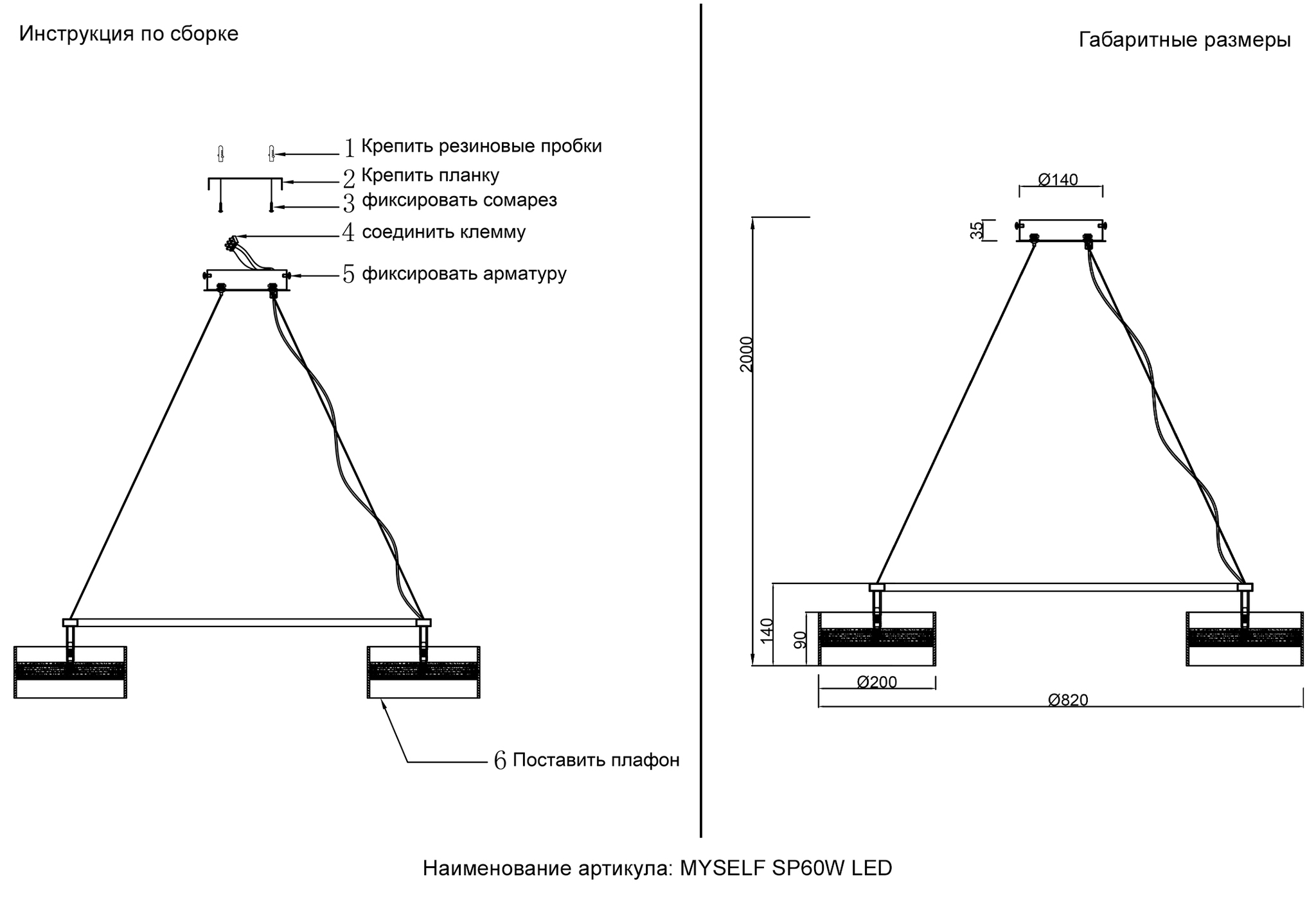 Инструкция по сборке

1 Крепить резиновые пробки
2 Крепить планку
3 фиксировать сомарез
4 соединить клемму
5 фиксировать арматуру

6 Поставить плафон

Габаритные размеры

Ø140
35
2000
140
90
Ø200
Ø820

Наименование артикула: MYSELF SP60W LED