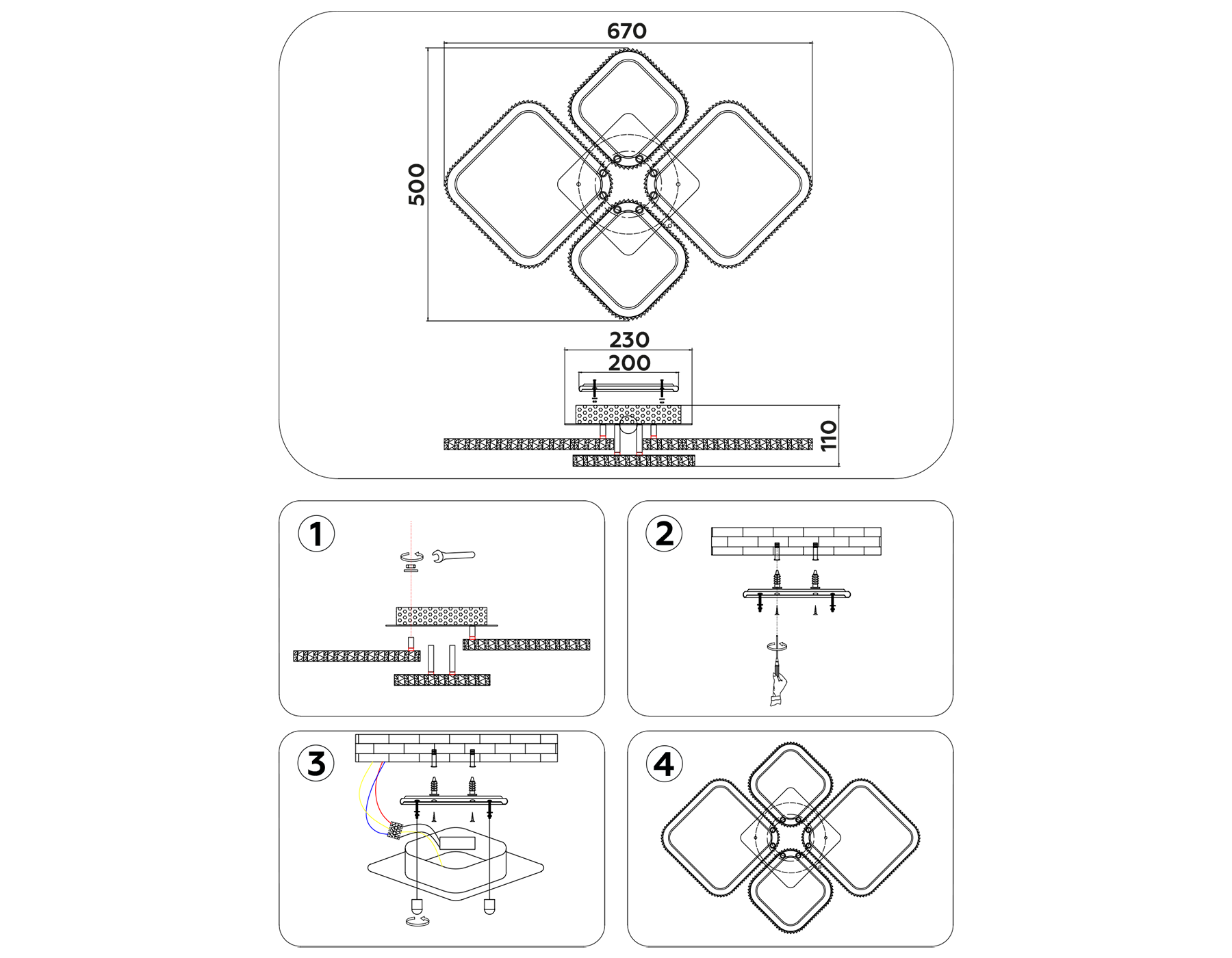 670
500
230
200
110
1
2
3
4