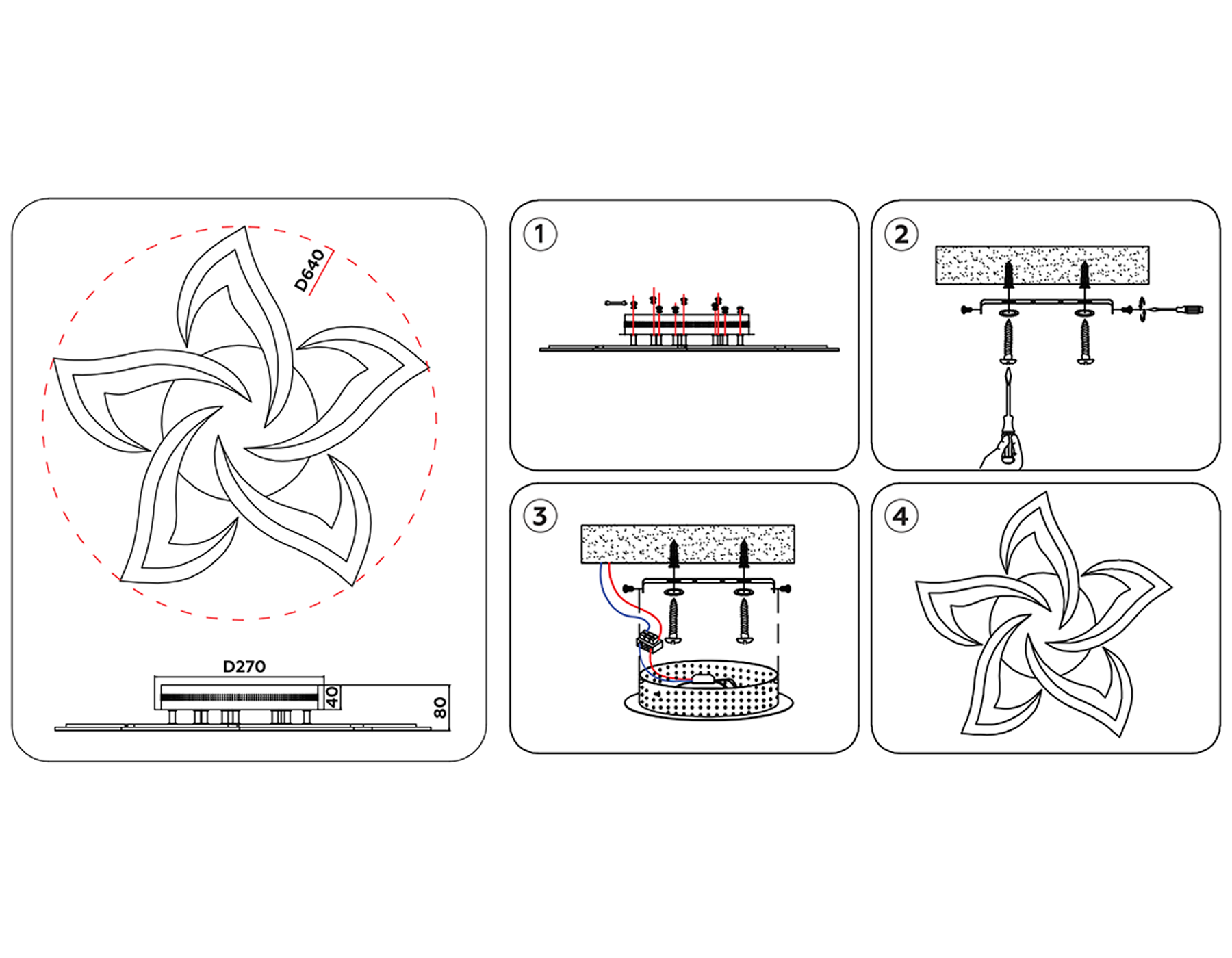 D640

D270

40

80

1

2

3

4