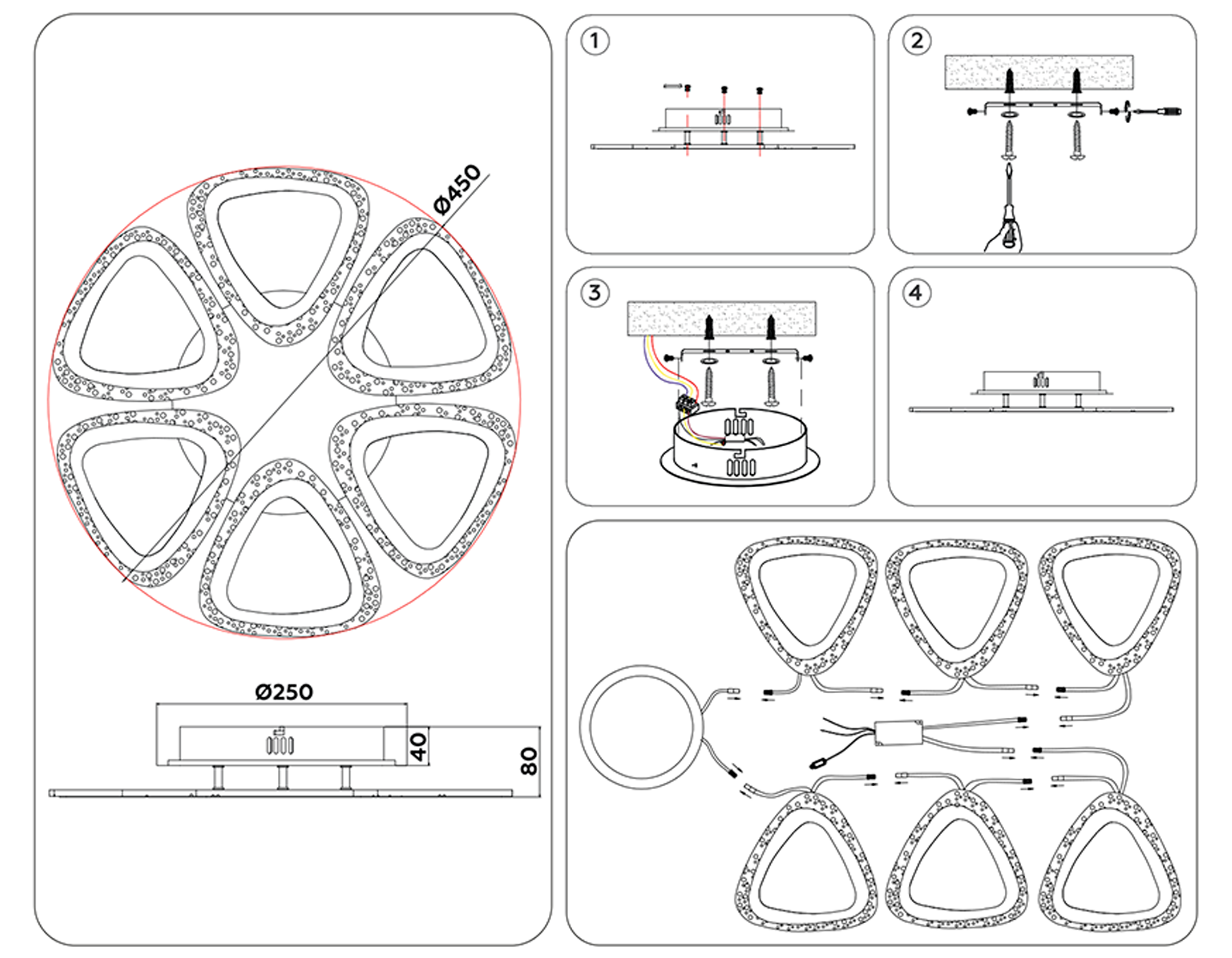 Ø450

Ø250

40

80

1

2

3

4