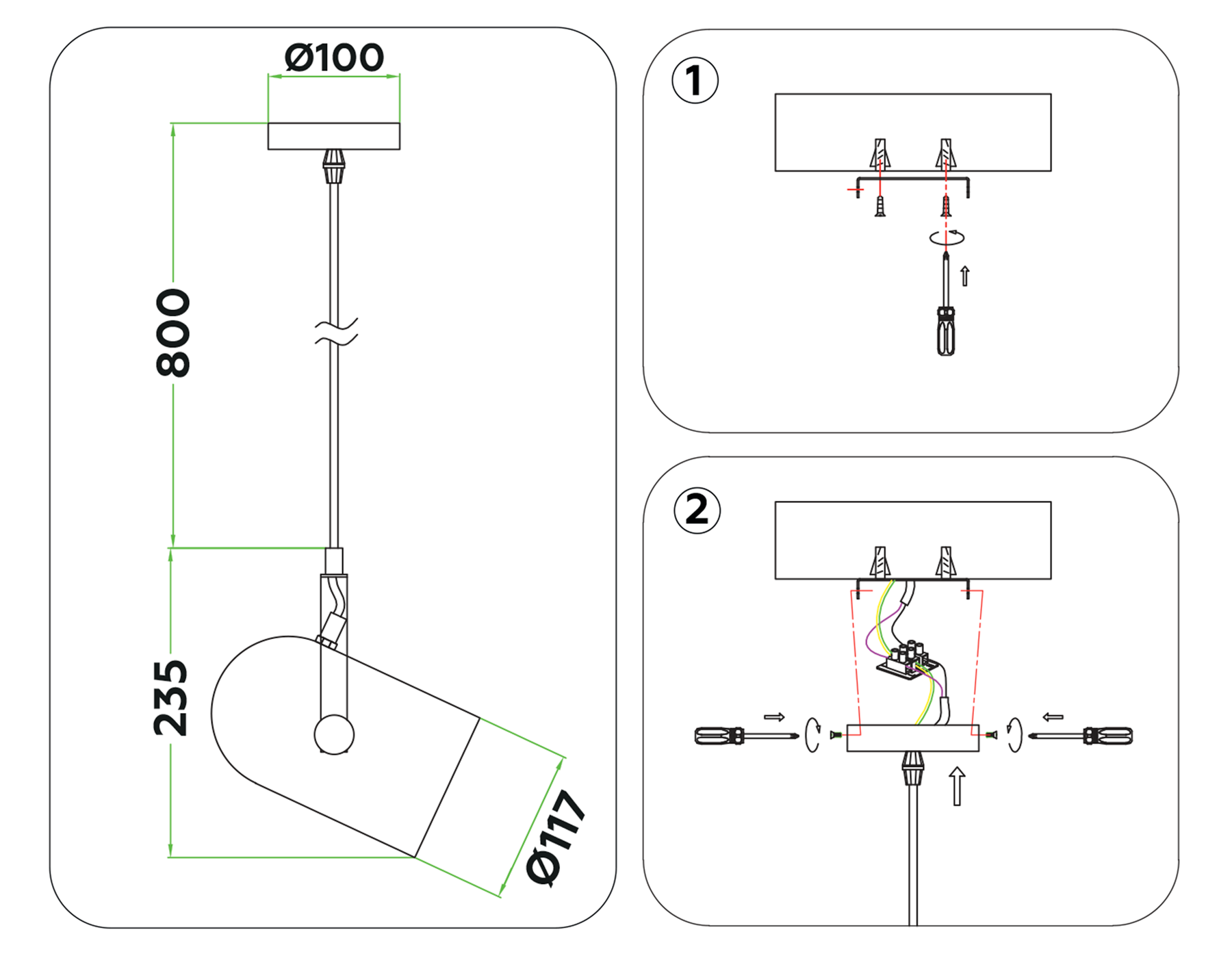 Ø100

800

235

Ø117

1

2