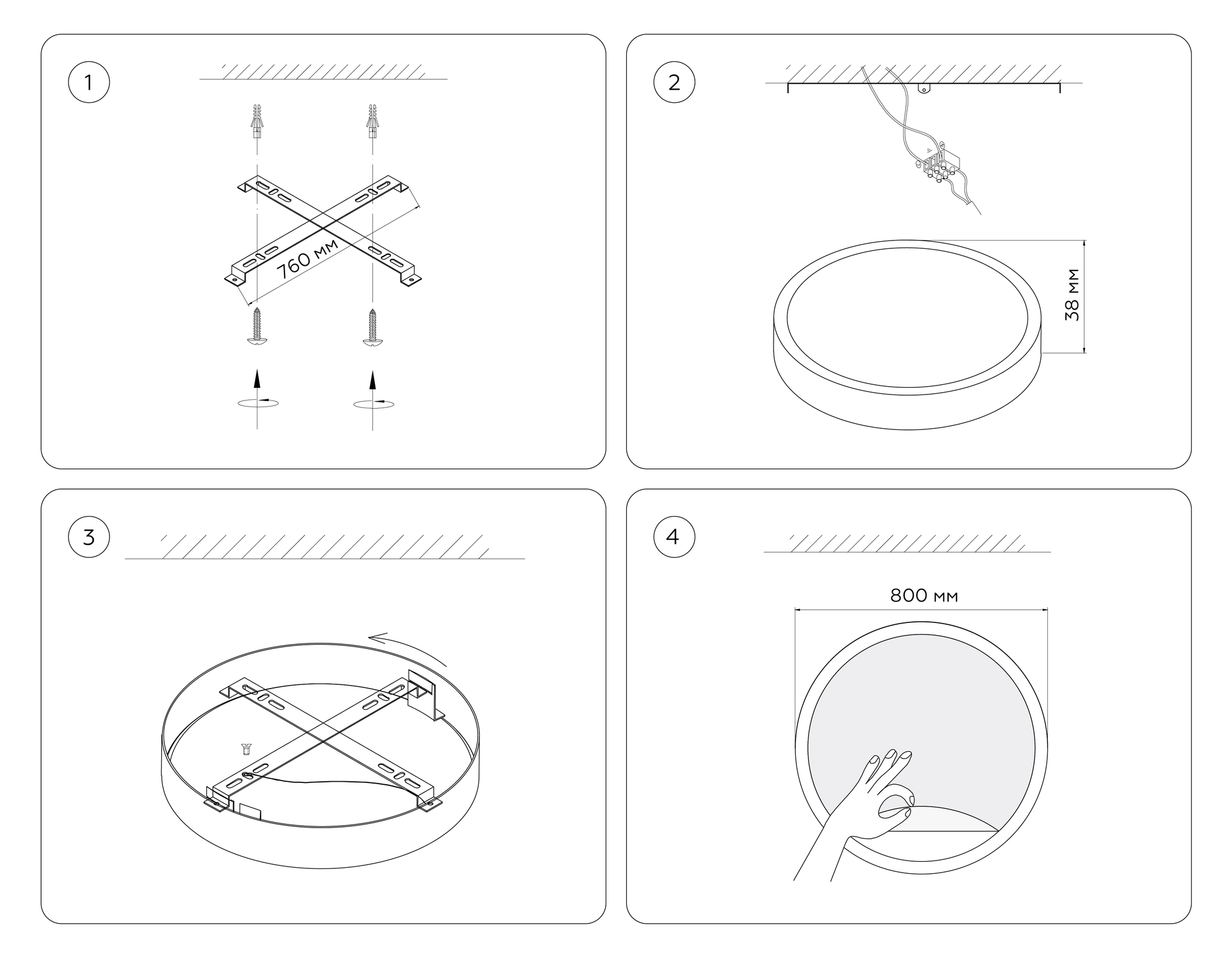 1

760 мм

2

38 мм

3

4

800 мм