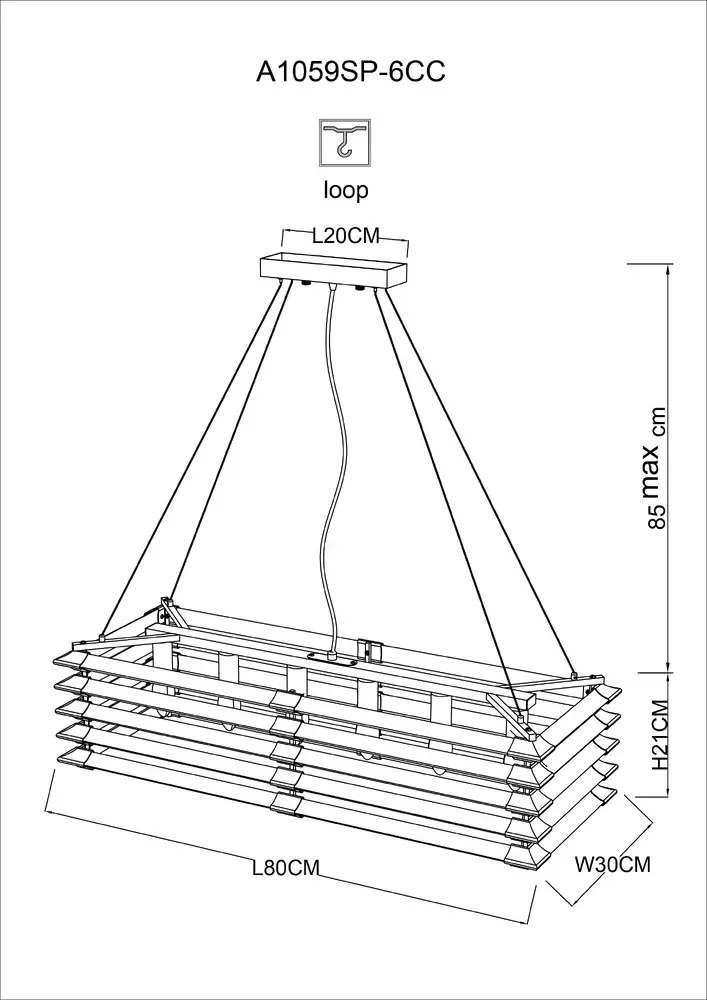 A1059SP-6CC

loop

L20CM

85 max cm

H21CM

L80CM

W30CM