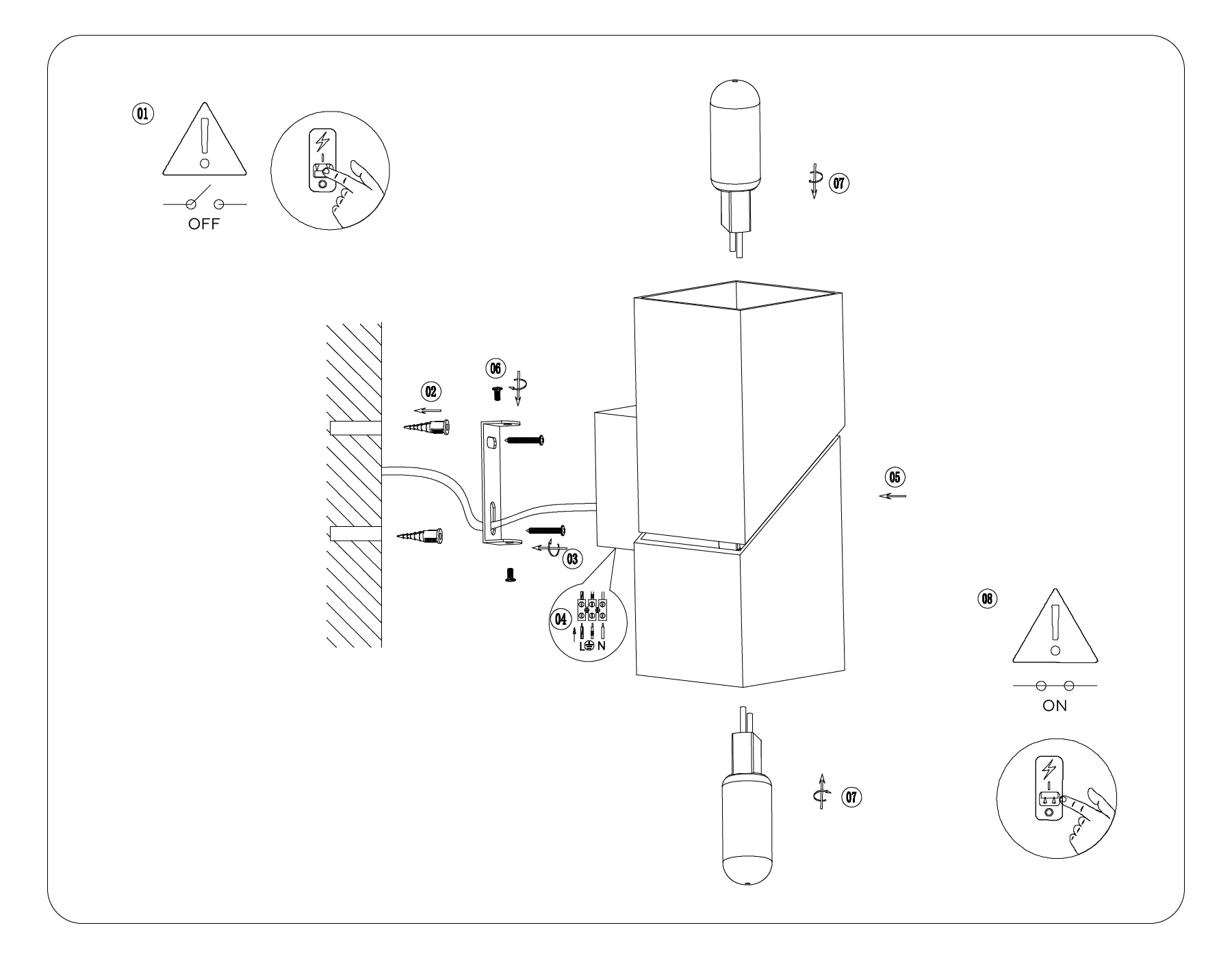 01

OFF

07

06

02

05

03

04

L N

08

ON

07