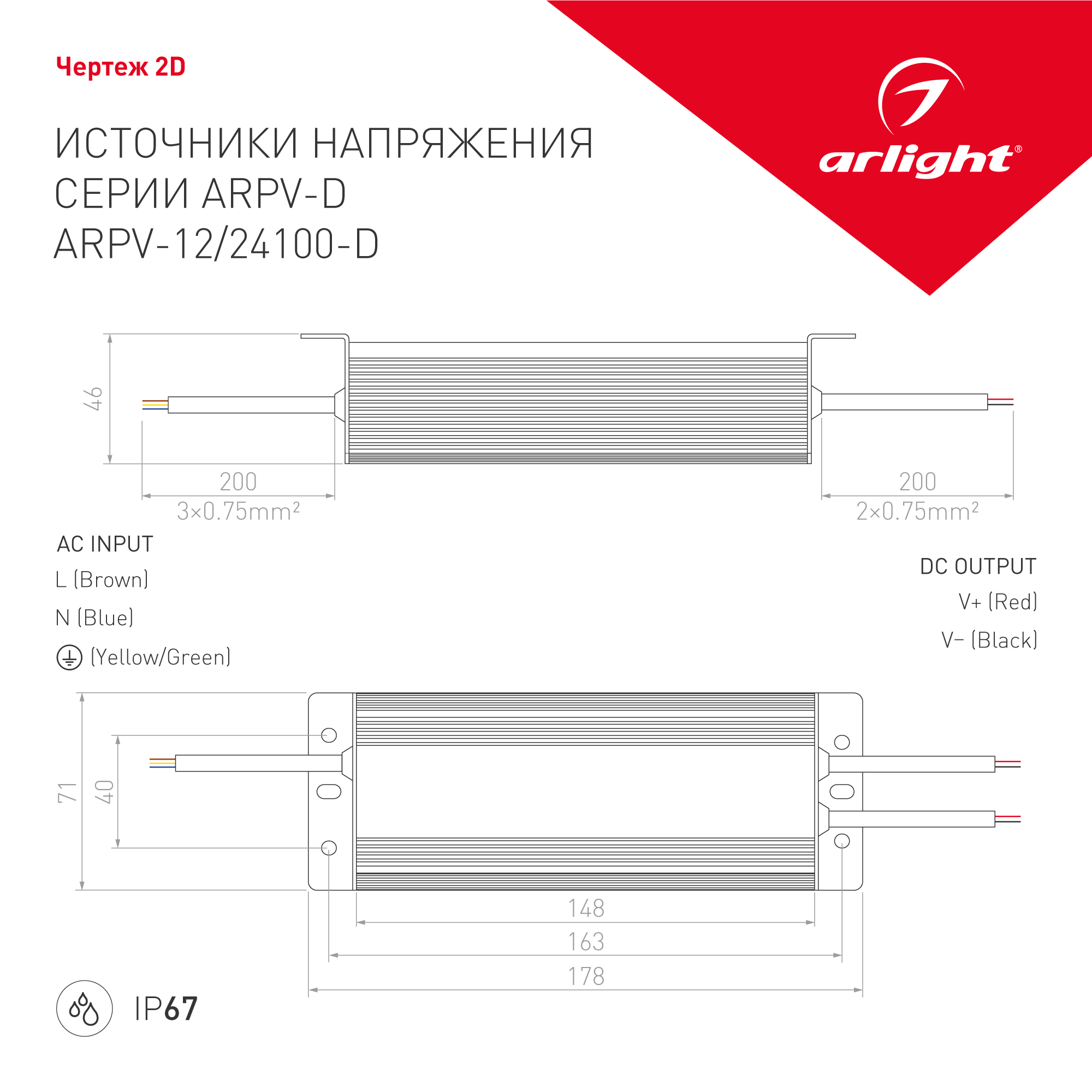 Чертеж 2D

ИСТОЧНИКИ НАПРЯЖЕНИЯ
СЕРИИ ARPV-D
ARPV-12/24100-D

arlight®

46

200
3×0.75mm²

200
2×0.75mm²

AC INPUT
L (Brown)
N (Blue)
(Yellow/Green)

DC OUTPUT
V+ (Red)
V− (Black)

71
40

148
163
178

IP67