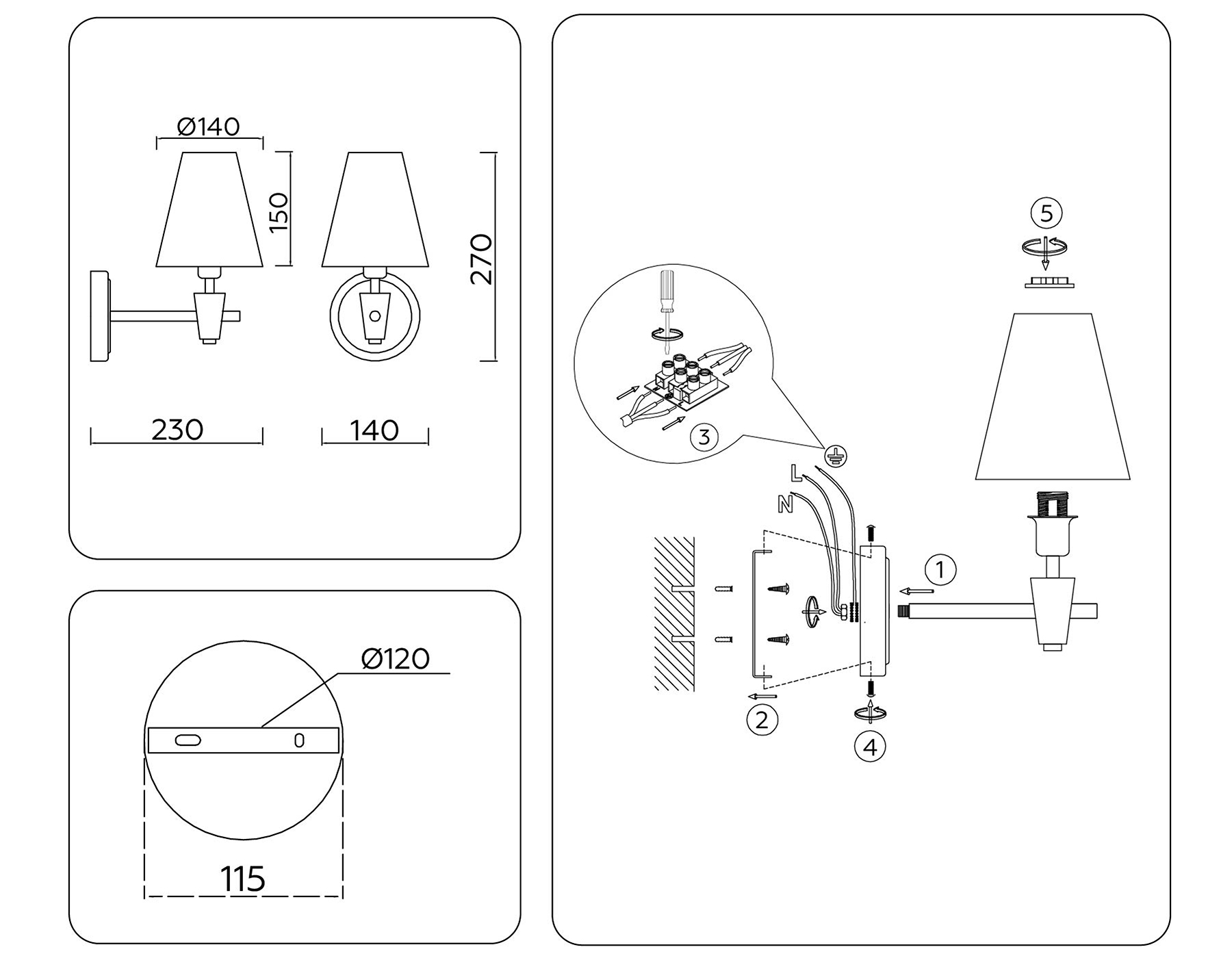 Ø140
150
270
230
140

Ø120
115

5
3
L
N
1
2
4