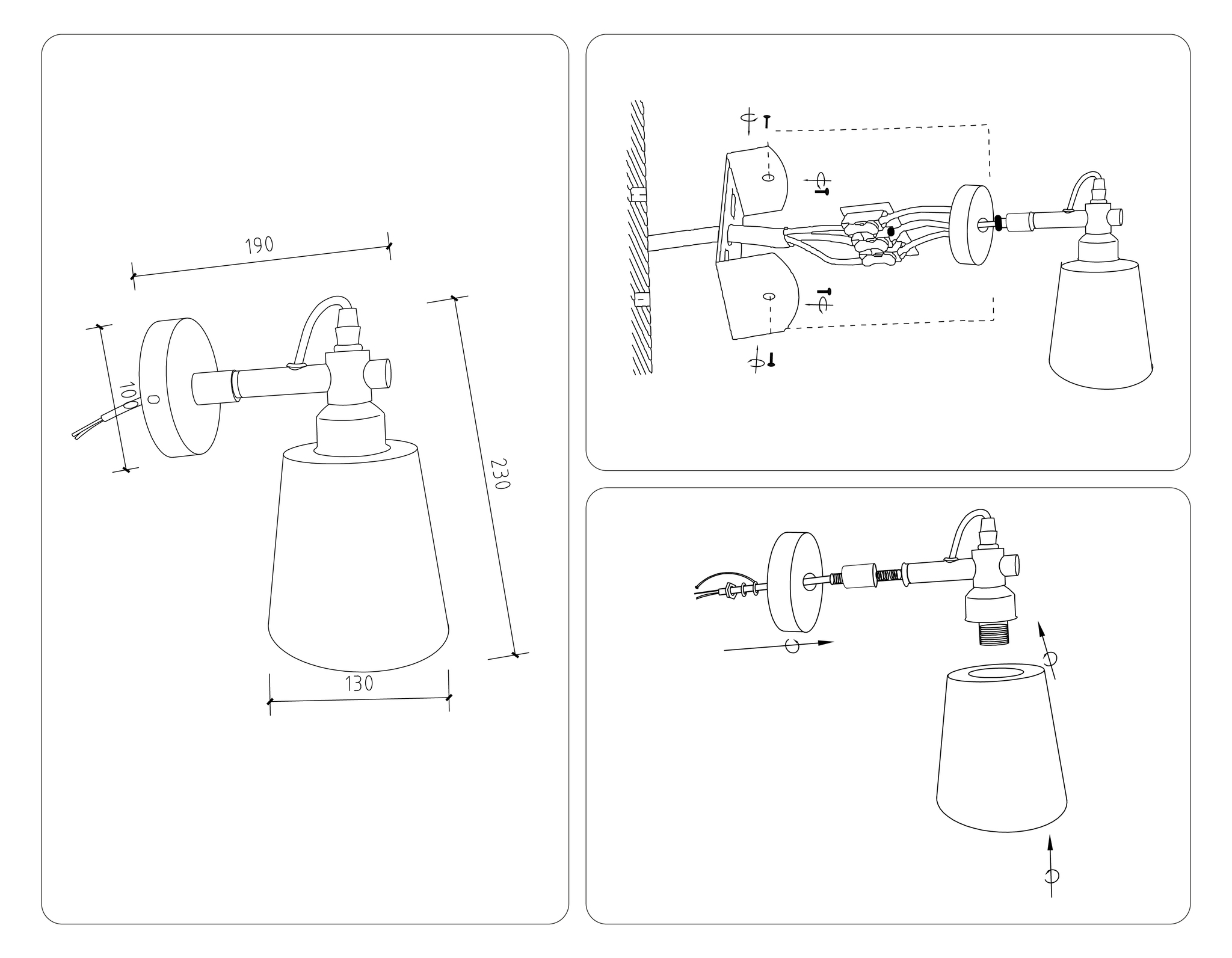 190

100

230

130