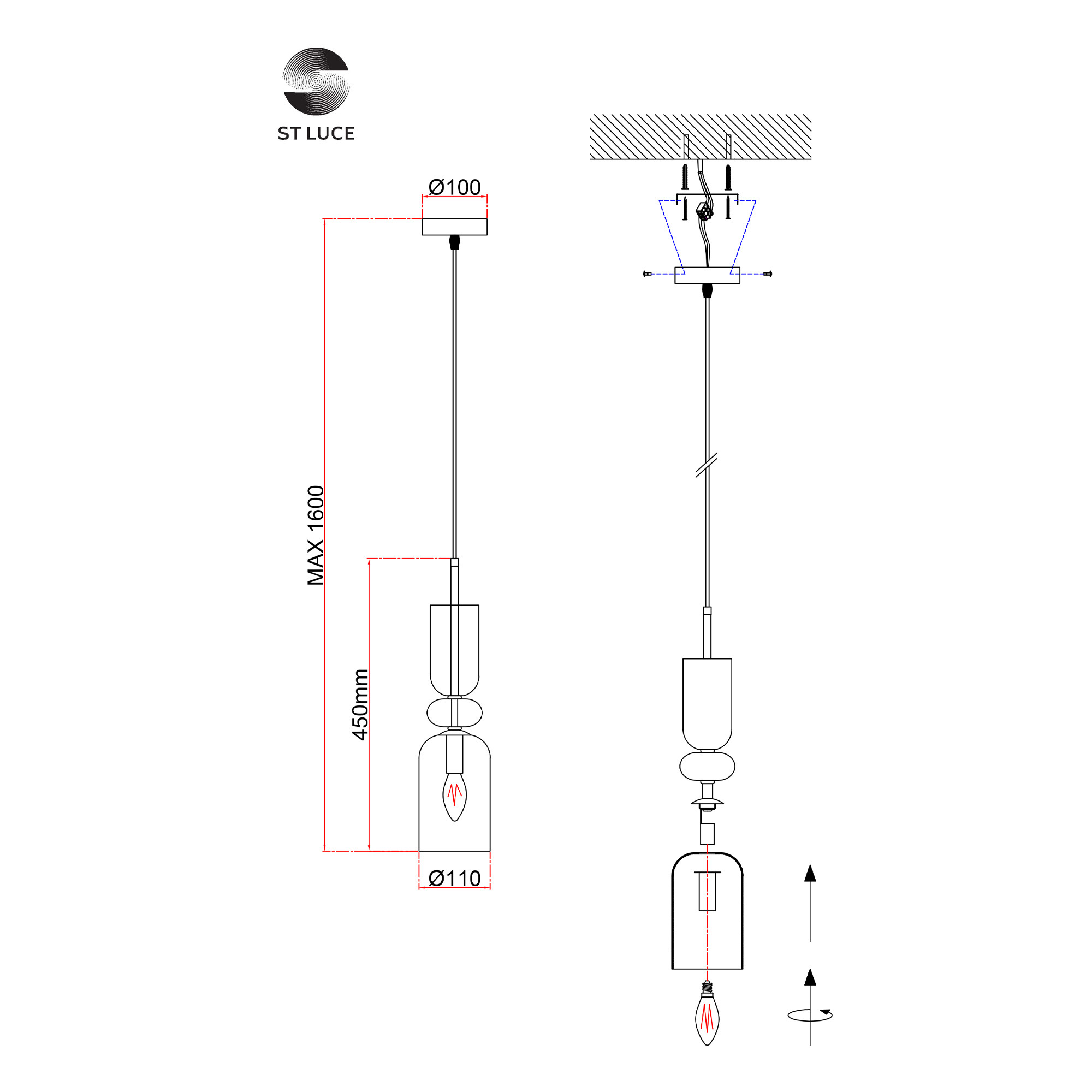 ST LUCE

Ø100

MAX 1600

450mm

Ø110