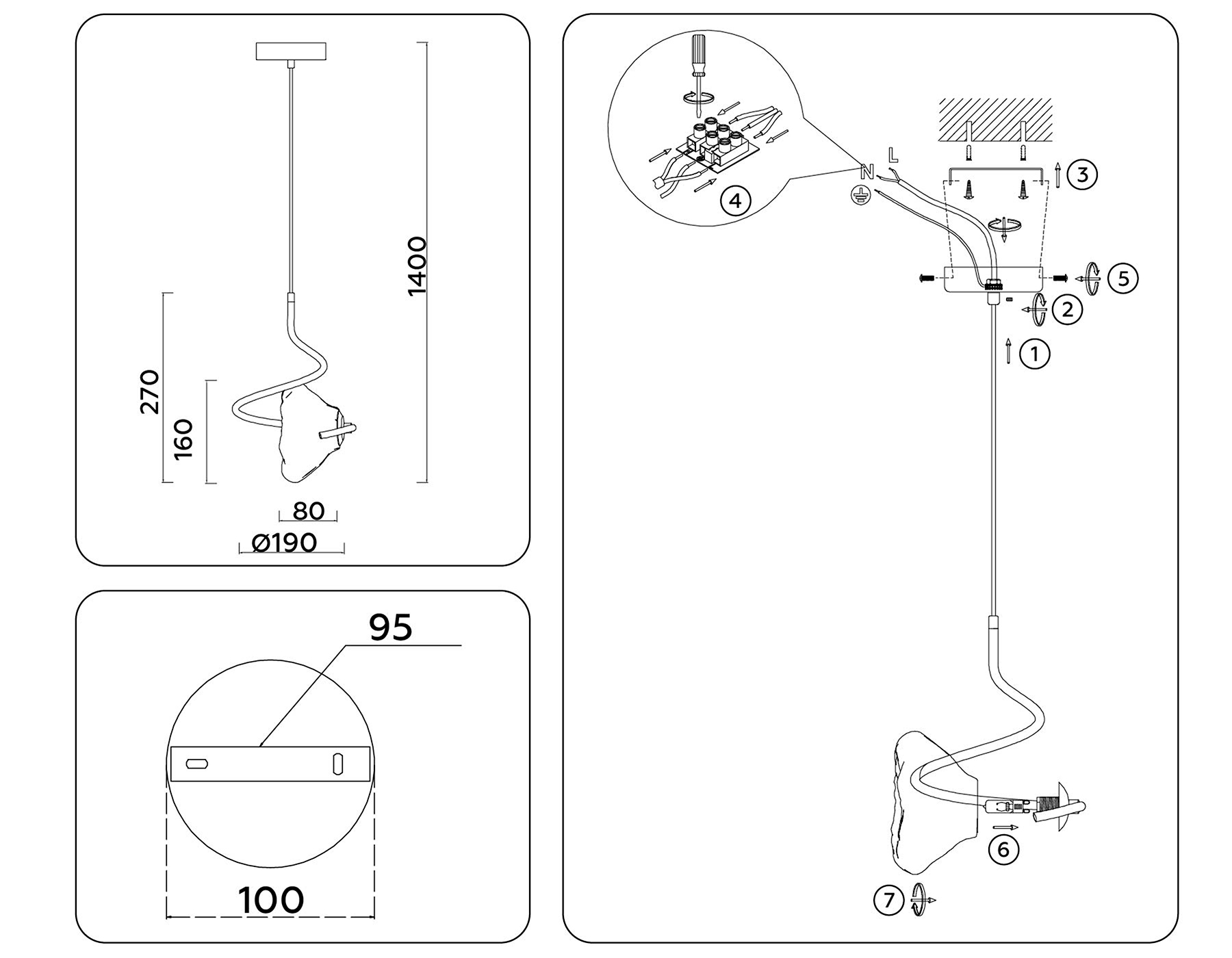 1400
270
160
80
Ø190

95
100

4
N
L
3
5
2
1
6
7