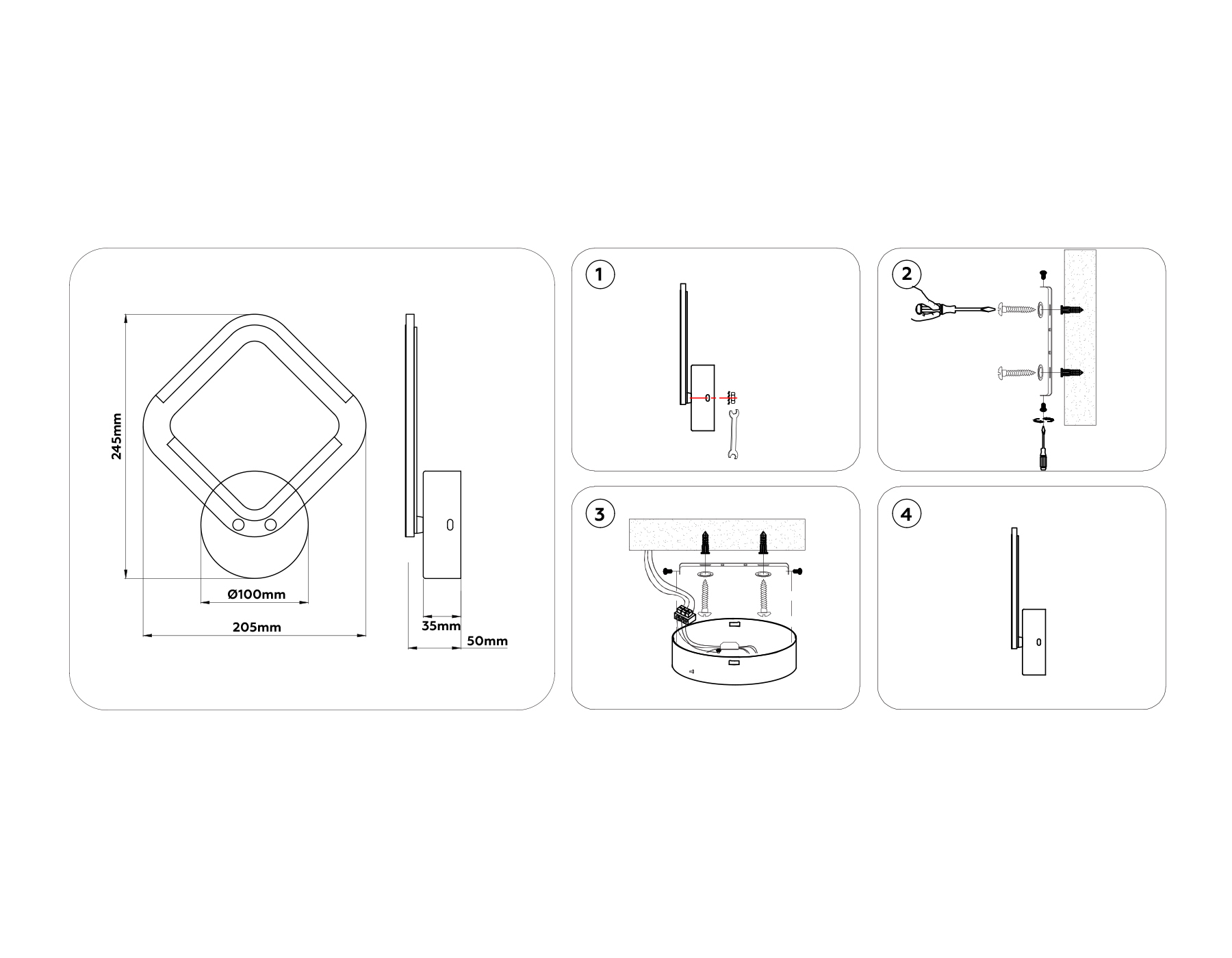 245mm

Ø100mm

205mm

35mm

50mm

1

2

3

4