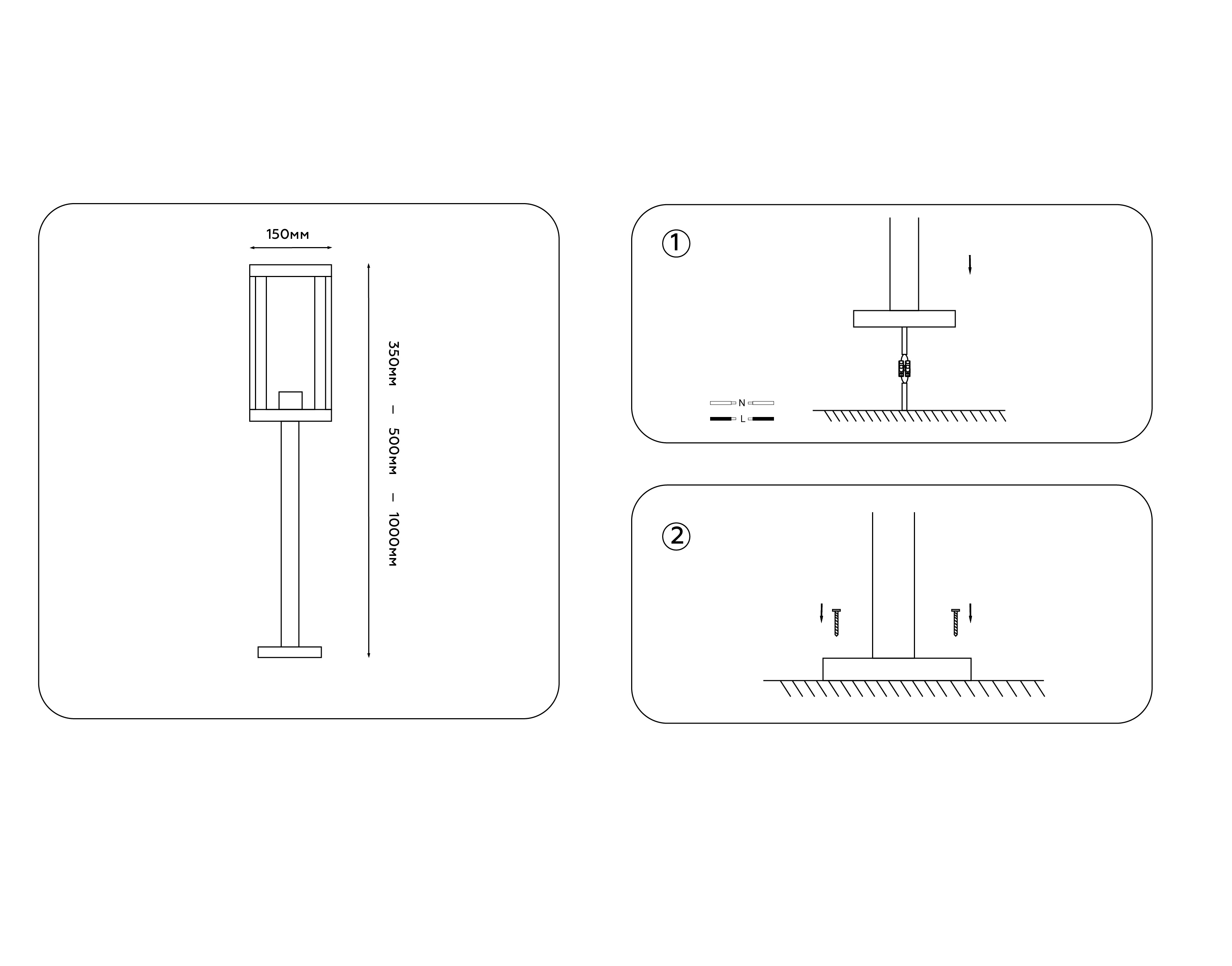 150мм

350мм – 500мм – 1000мм

①

N

L

②