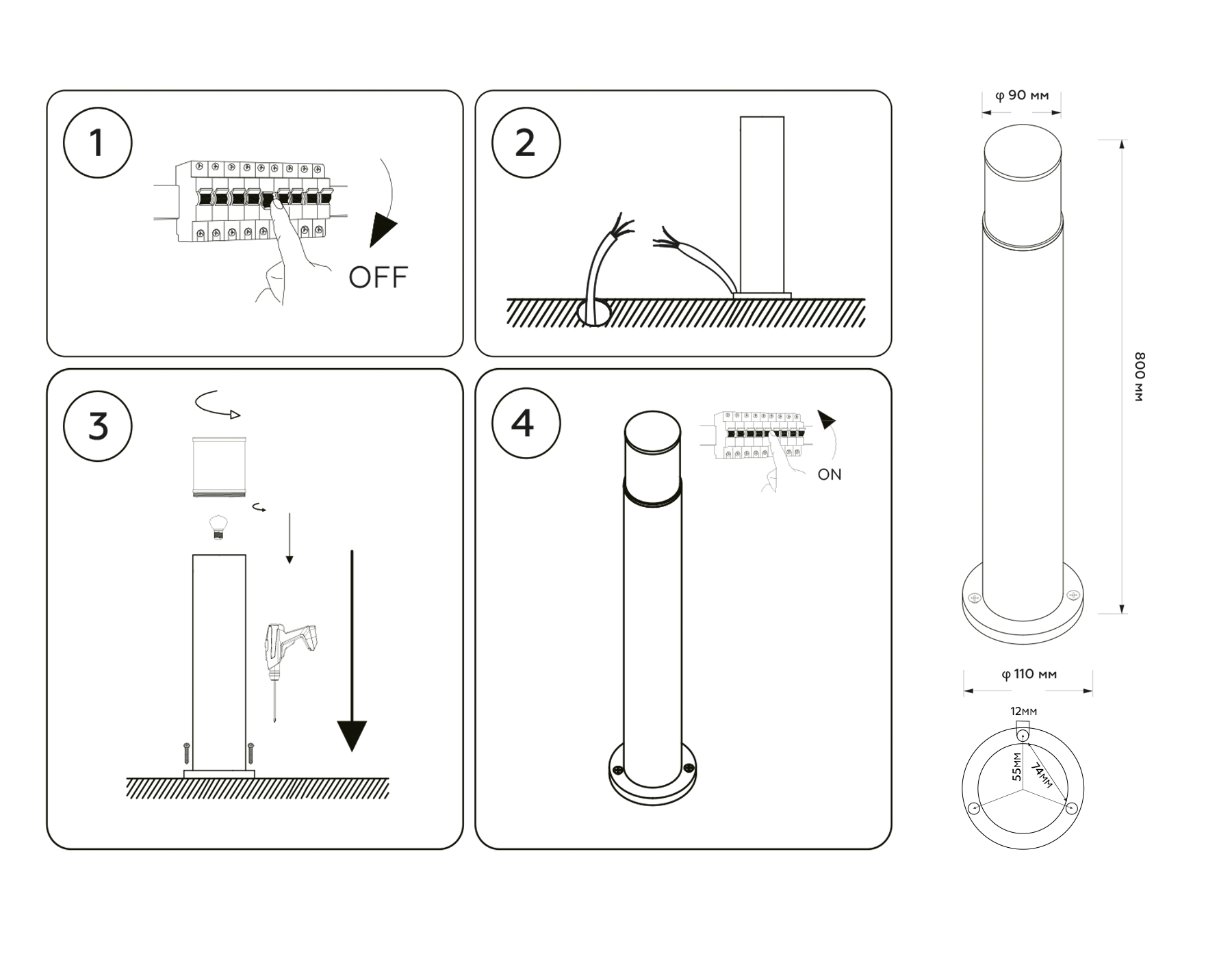 1

OFF

2

3

4

ON

φ 90 мм

800 мм

φ 110 мм

12мм

55мм

74мм