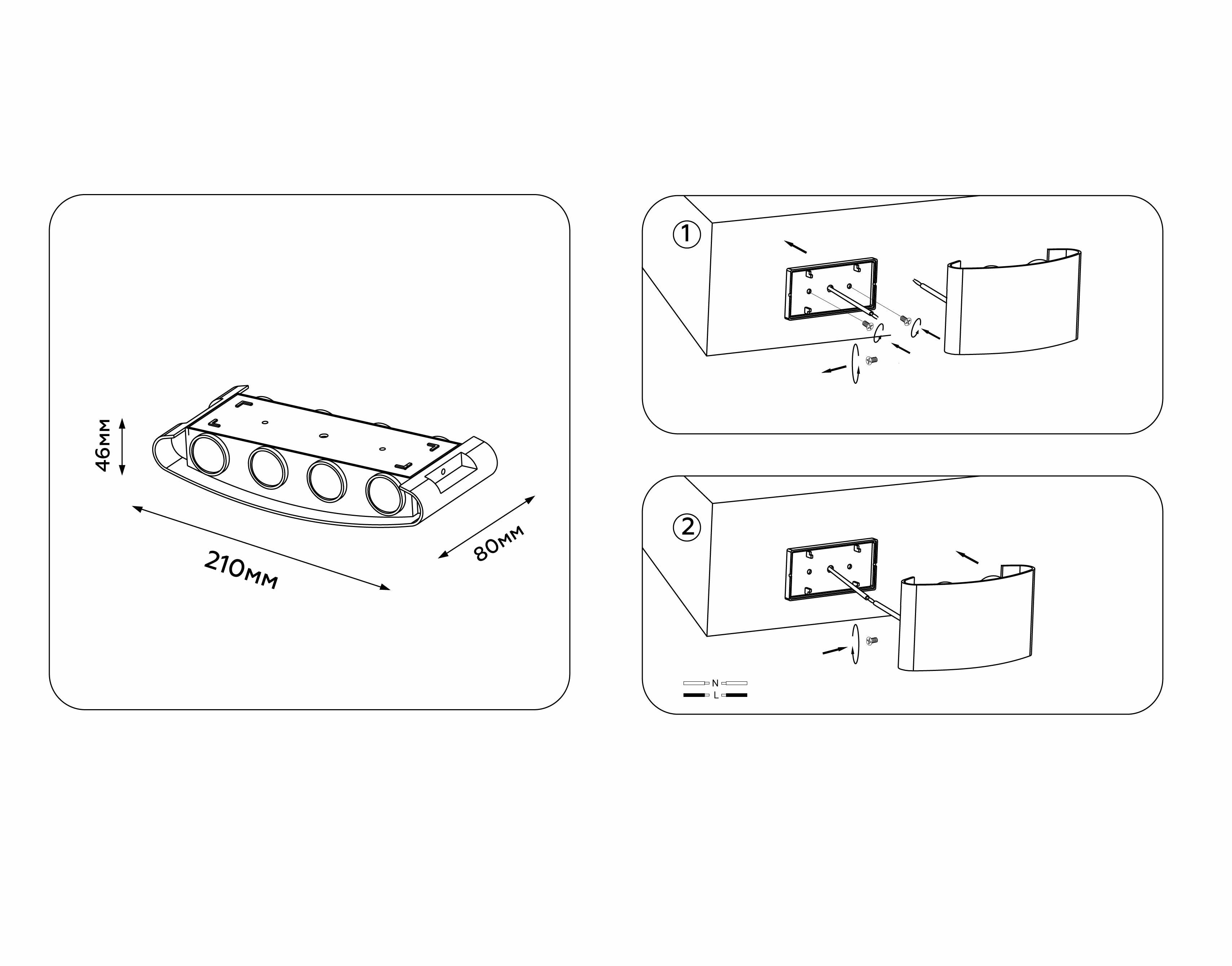 46мм

210мм

80мм

1

2

N
L